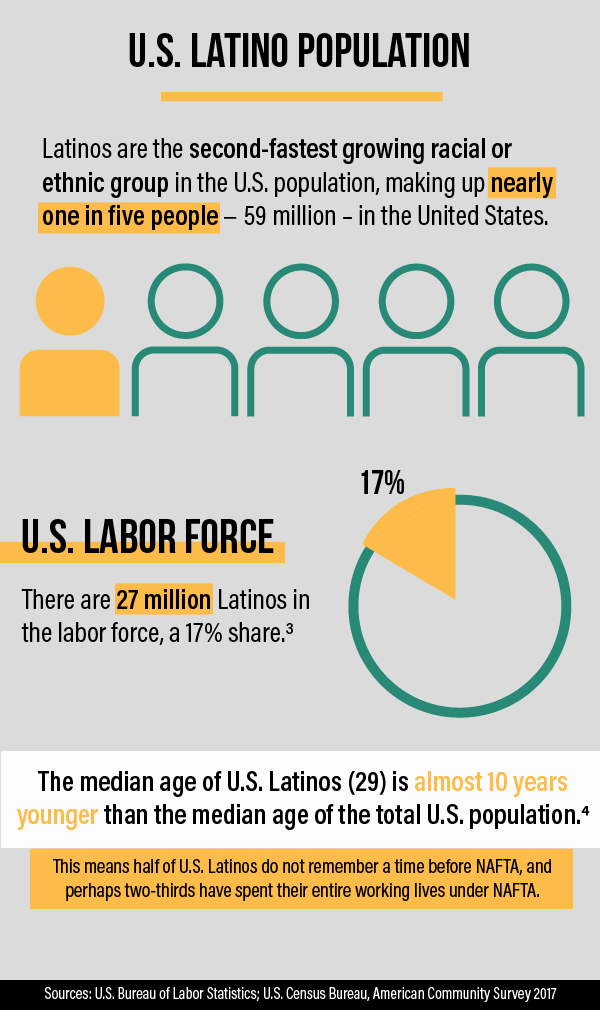 U.S. LATINO POPULATION

Latinos are the second-fastest growing racial or ethnic group in the U.S. population, making up nearly one in five people – 59 million – in the United States.

17%

U.S. LABOR FORCE

There are 27 million Latinos in the labor force, a 17% share.³

The median age of U.S. Latinos (29) is almost 10 years younger than the median age of the total U.S. population.⁴

This means half of U.S. Latinos do not remember a time before NAFTA, and perhaps two-thirds have spent their entire working lives under NAFTA.

Sources: U.S. Bureau of Labor Statistics; U.S. Census Bureau, American Community Survey 2017